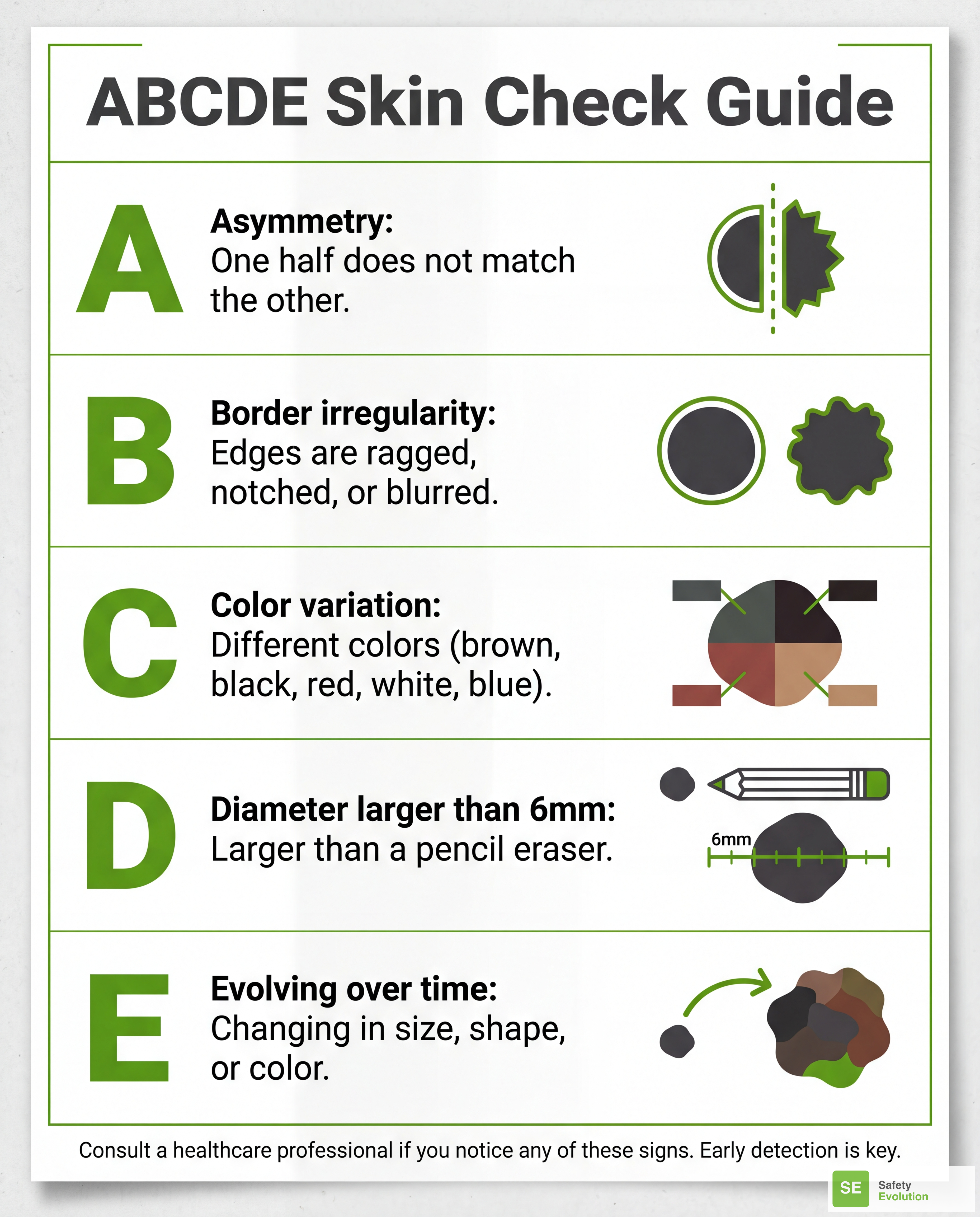 ABCDE Skin Check Guide

A

Asymmetry:
One half does not match the other.

B

Border irregularity:
Edges are ragged, notched, or blurred.

C

Color variation:
Different colors (brown, black, red, white, blue).

D

Diameter larger than 6mm:
Larger than a pencil eraser.

6mm

E

Evolving over time:
Changing in size, shape, or color.

Consult a healthcare professional if you notice any of these signs. Early detection is key.

SE Safety Evolution