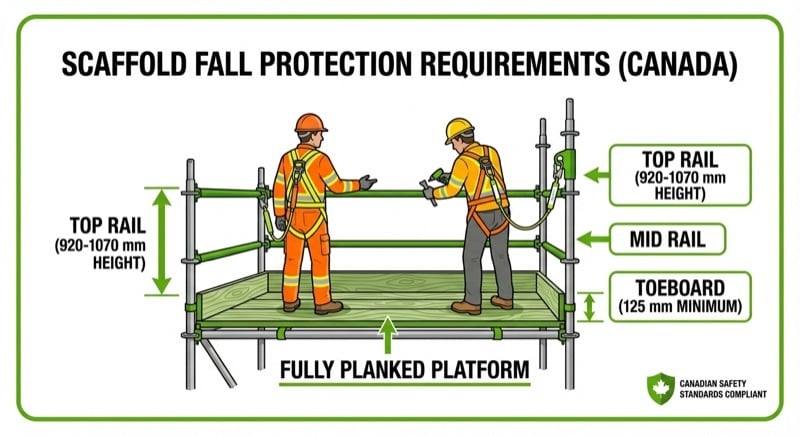 SCAFFOLD FALL PROTECTION REQUIREMENTS (CANADA)

TOP RAIL
(920-1070 mm HEIGHT)

TOP RAIL
(920-1070 mm HEIGHT)

MID RAIL

TOEBOARD
(125 mm MINIMUM)

FULLY PLANKED PLATFORM

CANADIAN SAFETY STANDARDS COMPLIANT