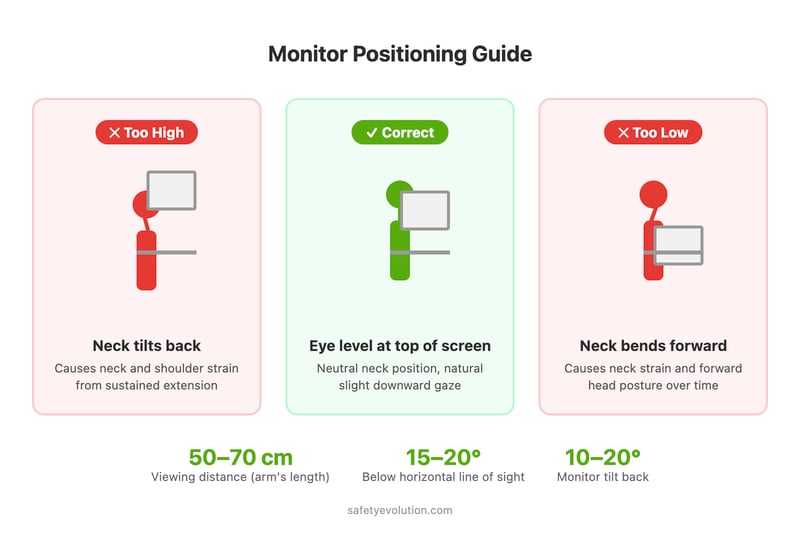 Monitor Positioning Guide

✕ Too High

Neck tilts back

Causes neck and shoulder strain from sustained extension

✓ Correct

Eye level at top of screen

Neutral neck position, natural slight downward gaze

✕ Too Low

Neck bends forward

Causes neck strain and forward head posture over time

50–70 cm
Viewing distance (arm's length)

15–20°
Below horizontal line of sight

10–20°
Monitor tilt back

safetyevolution.com