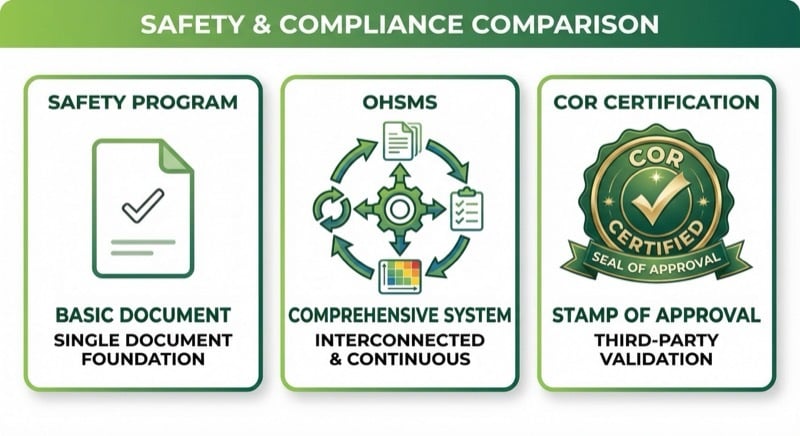 SAFETY & COMPLIANCE COMPARISON

SAFETY PROGRAM

BASIC DOCUMENT
SINGLE DOCUMENT FOUNDATION

OHSMS

COMPREHENSIVE SYSTEM
INTERCONNECTED & CONTINUOUS

COR CERTIFICATION

COR
CERTIFIED
SEAL OF APPROVAL

STAMP OF APPROVAL
THIRD-PARTY VALIDATION