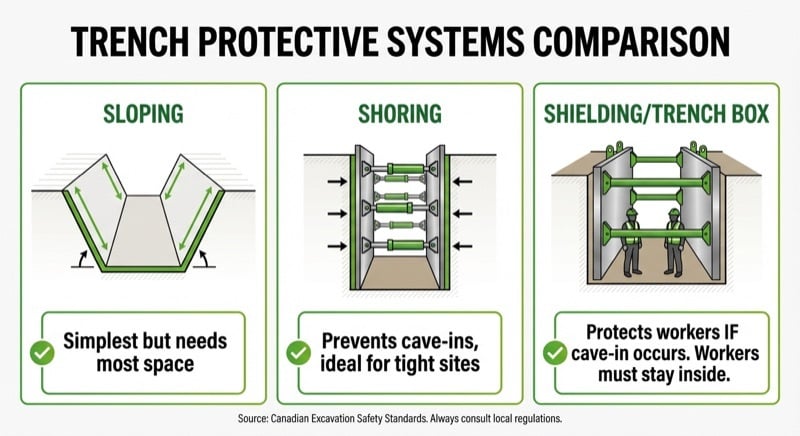 TRENCH PROTECTIVE SYSTEMS COMPARISON

SLOPING

Simplest but needs most space

SHORING

Prevents cave-ins, ideal for tight sites

SHIELDING/TRENCH BOX

Protects workers IF cave-in occurs. Workers must stay inside.

Source: Canadian Excavation Safety Standards. Always consult local regulations.