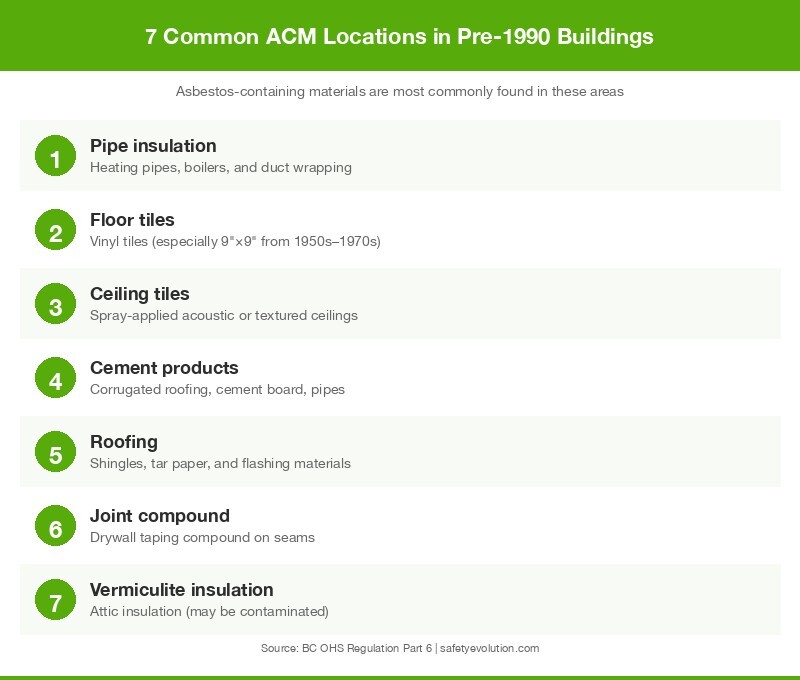 7 Common ACM Locations in Pre-1990 Buildings

Asbestos-containing materials are most commonly found in these areas

1
Pipe insulation
Heating pipes, boilers, and duct wrapping

2
Floor tiles
Vinyl tiles (especially 9"x9" from 1950s–1970s)

3
Ceiling tiles
Spray-applied acoustic or textured ceilings

4
Cement products
Corrugated roofing, cement board, pipes

5
Roofing
Shingles, tar paper, and flashing materials

6
Joint compound
Drywall taping compound on seams

7
Vermiculite insulation
Attic insulation (may be contaminated)

Source: BC OHS Regulation Part 6 | safetyevolution.com